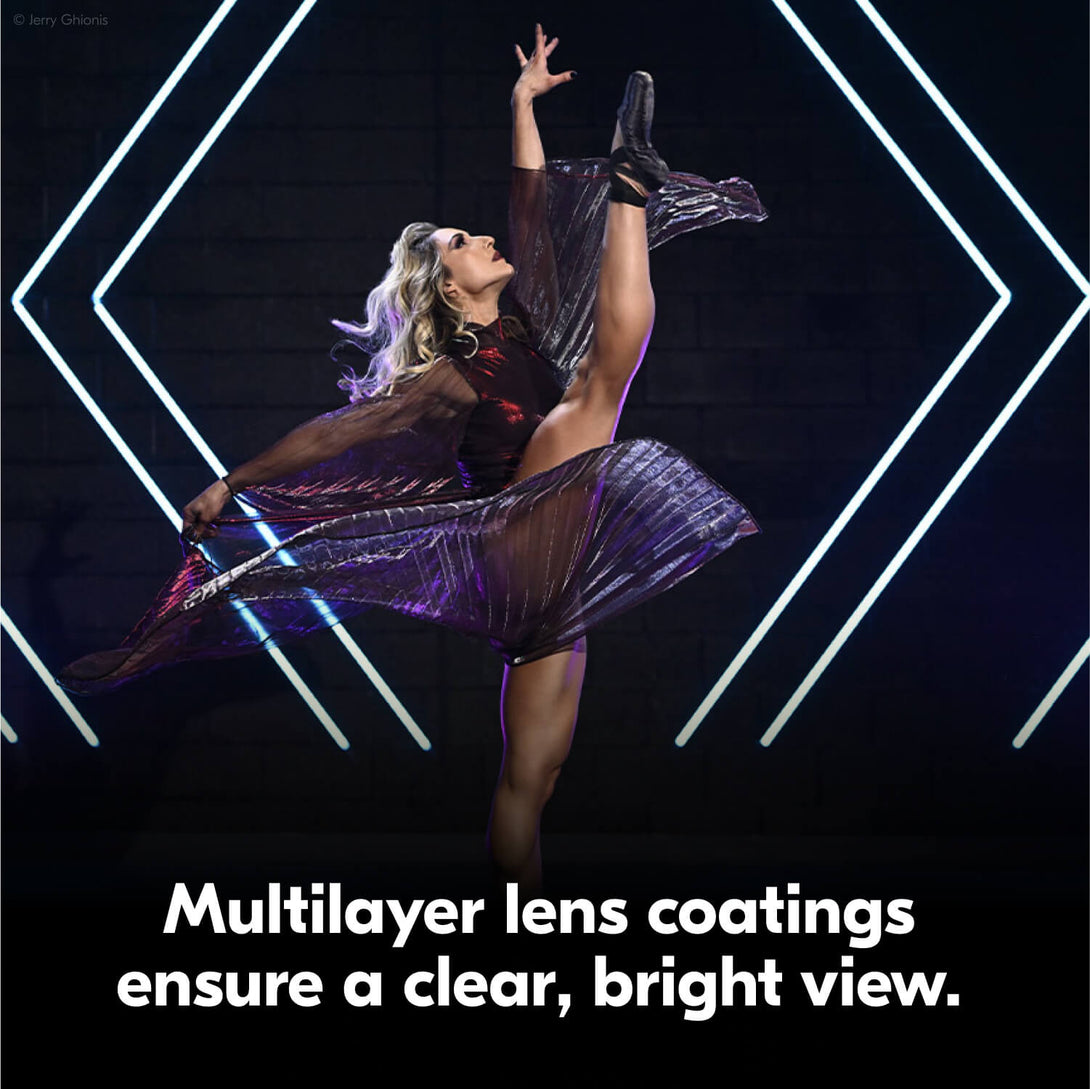 © Jerry Ghionis

Multilayer lens coatings ensure a clear, bright view.