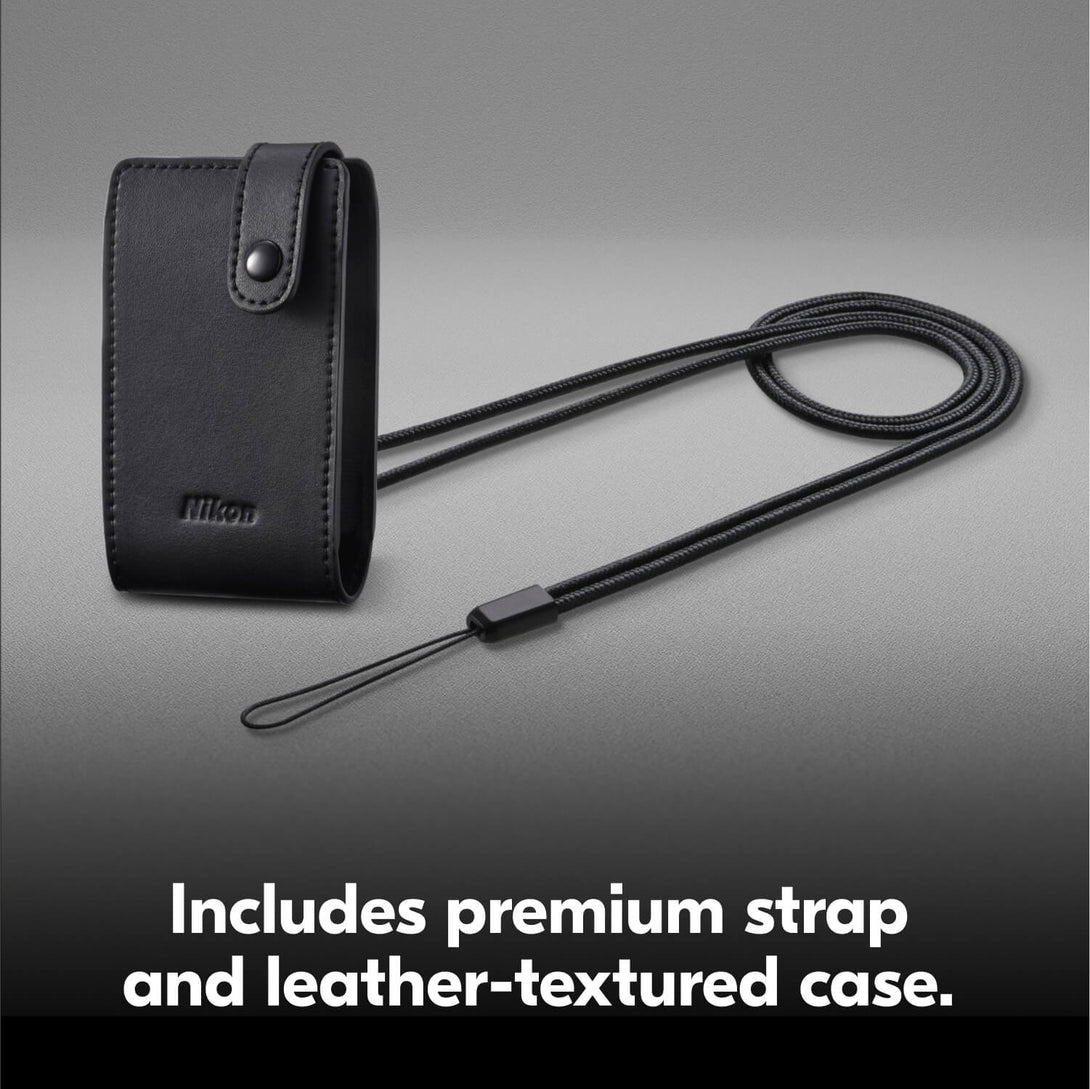 Nikon

Includes premium strap and leather-textured case.