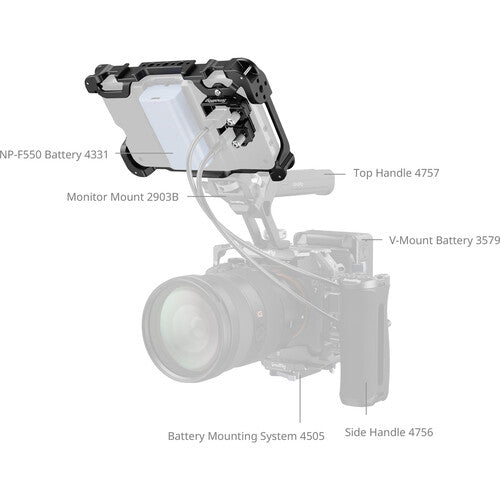 NP-F550 Battery 4331

Top Handle 4757

Monitor Mount 2903B

V-Mount Battery 3579

Battery Mounting System 4505

Side Handle 4756