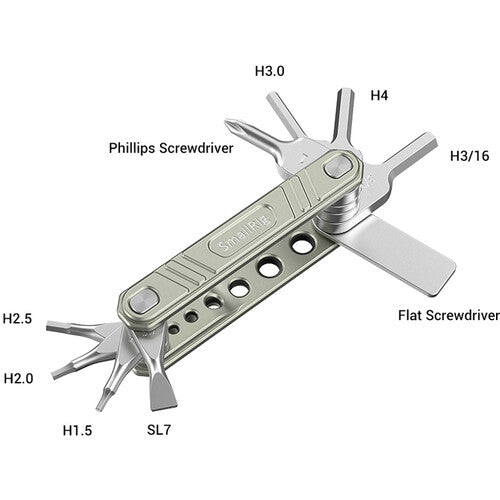 H3.0

H4

Phillips Screwdriver

H3/16

SmallRig

Flat Screwdriver

H2.5

H2.0

H1.5

SL7